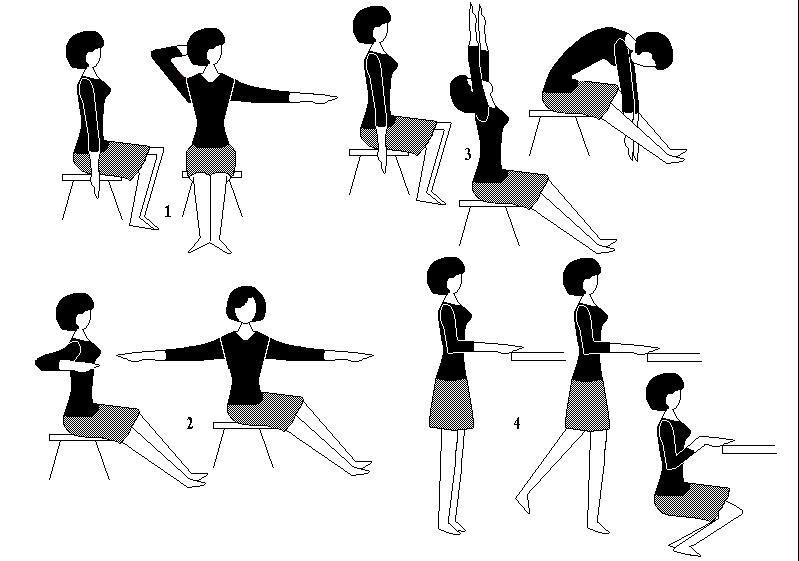 1

3

2

4